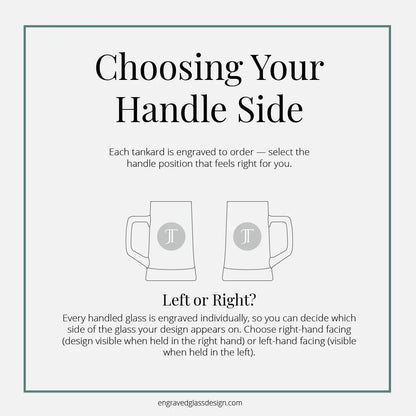 Choosing Your Handle Side

Each tankard is engraved to order — select the handle position that feels right for you.

JT

JT

Left or Right?

Every handled glass is engraved individually, so you can decide which side of the glass your design appears on. Choose right-hand facing (design visible when held in the right hand) or left-hand facing (visible when held in the left).

engravedglassdesign.com