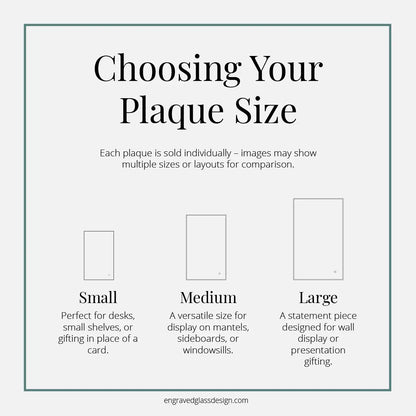 Choosing Your Plaque Size

Each plaque is sold individually – images may show multiple sizes or layouts for comparison.

Small
Perfect for desks, small shelves, or gifting in place of a card.

Medium
A versatile size for display on mantels, sideboards, or windowsills.

Large
A statement piece designed for wall display or presentation gifting.

engravedglassdesign.com