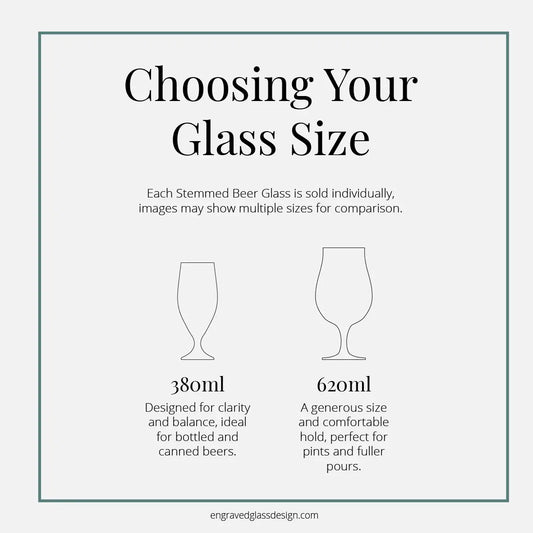 Choosing Your Glass Size

Each Stemmed Beer Glass is sold individually, images may show multiple sizes for comparison.

380ml

Designed for clarity and balance, ideal for bottled and canned beers.

620ml

A generous size and comfortable hold, perfect for pints and fuller pours.

engravedglassdesign.com