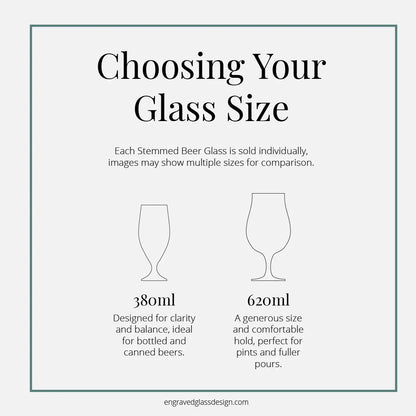 Choosing Your Glass Size

Each Stemmed Beer Glass is sold individually, images may show multiple sizes for comparison.

380ml
Designed for clarity and balance, ideal for bottled and canned beers.

620ml
A generous size and comfortable hold, perfect for pints and fuller pours.

engravedglassdesign.com