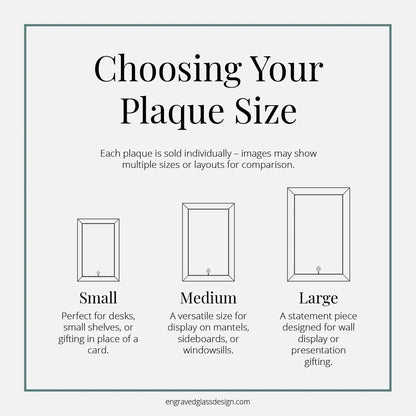 Choosing Your Plaque Size

Each plaque is sold individually – images may show multiple sizes or layouts for comparison.

Small
Perfect for desks, small shelves, or gifting in place of a card.

Medium
A versatile size for display on mantels, sideboards, or windowsills.

Large
A statement piece designed for wall display or presentation gifting.

engravedglassdesign.com