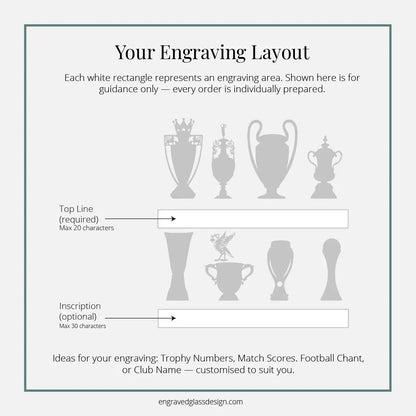 Your Engraving Layout

Each white rectangle represents an engraving area. Shown here is for guidance only — every order is individually prepared.

Top Line
(required)
Max 20 characters

Inscription
(optional)
Max 30 characters

Ideas for your engraving: Trophy Numbers, Match Scores. Football Chant, or Club Name — customised to suit you.

engravedglassdesign.com