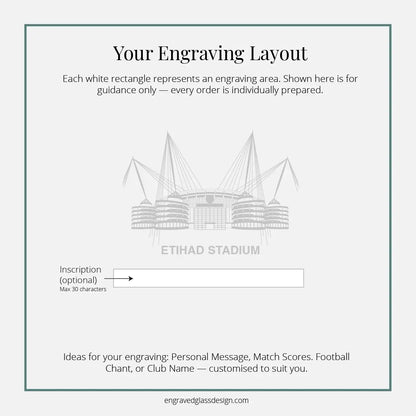 Your Engraving Layout

Each white rectangle represents an engraving area. Shown here is for guidance only — every order is individually prepared.

ETIHAD STADIUM

Inscription (optional)
Max 30 characters

Ideas for your engraving: Personal Message, Match Scores. Football Chant, or Club Name — customised to suit you.

engravedglassdesign.com