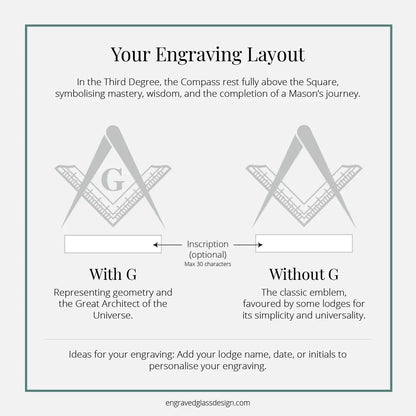 Your Engraving Layout

In the Third Degree, the Compass rest fully above the Square, symbolising mastery, wisdom, and the completion of a Mason's journey.

G

Inscription (optional)
Max 30 characters

With G

Representing geometry and the Great Architect of the Universe.

Without G

The classic emblem, favoured by some lodges for its simplicity and universality.

Ideas for your engraving: Add your lodge name, date, or initials to personalise your engraving.

engravedglassdesign.com