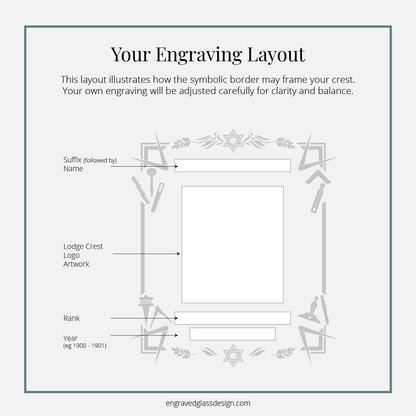 Your Engraving Layout

This layout illustrates how the symbolic border may frame your crest. Your own engraving will be adjusted carefully for clarity and balance.

Suffix (followed by) Name

Lodge Crest
Logo
Artwork

Rank

Year
(eg 1900 - 1901)

engravedglassdesign.com