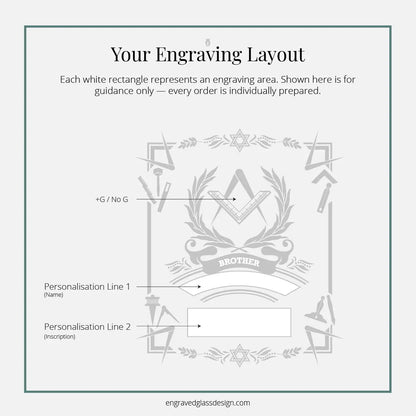 Your Engraving Layout

Each white rectangle represents an engraving area. Shown here is for guidance only — every order is individually prepared.

+G / No G

BROTHER

Personalisation Line 1
(Name)

Personalisation Line 2
(Inscription)

engravedglassdesign.com