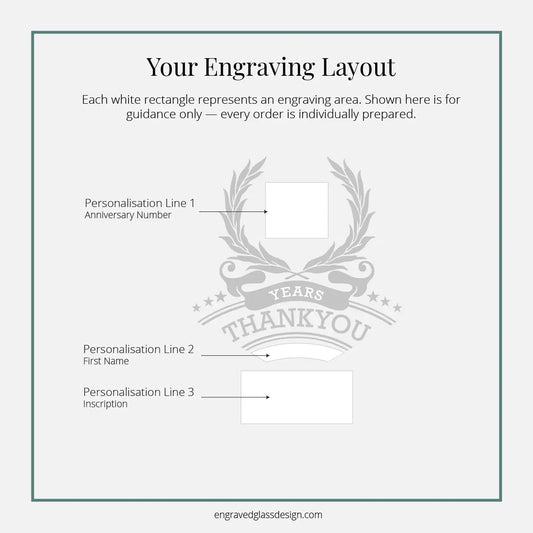 Your Engraving Layout

Each white rectangle represents an engraving area. Shown here is for guidance only — every order is individually prepared.

Personalisation Line 1
Anniversary Number

YEARS
THANKYOU

Personalisation Line 2
First Name

Personalisation Line 3
Inscription

engravedglassdesign.com