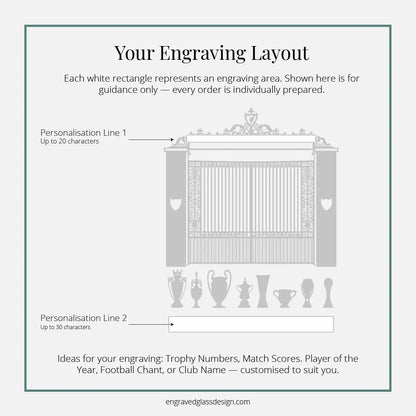 Your Engraving Layout

Each white rectangle represents an engraving area. Shown here is for guidance only — every order is individually prepared.

Personalisation Line 1
Up to 20 characters

Personalisation Line 2
Up to 30 characters

Ideas for your engraving: Trophy Numbers, Match Scores. Player of the Year, Football Chant, or Club Name — customised to suit you.

engravedglassdesign.com