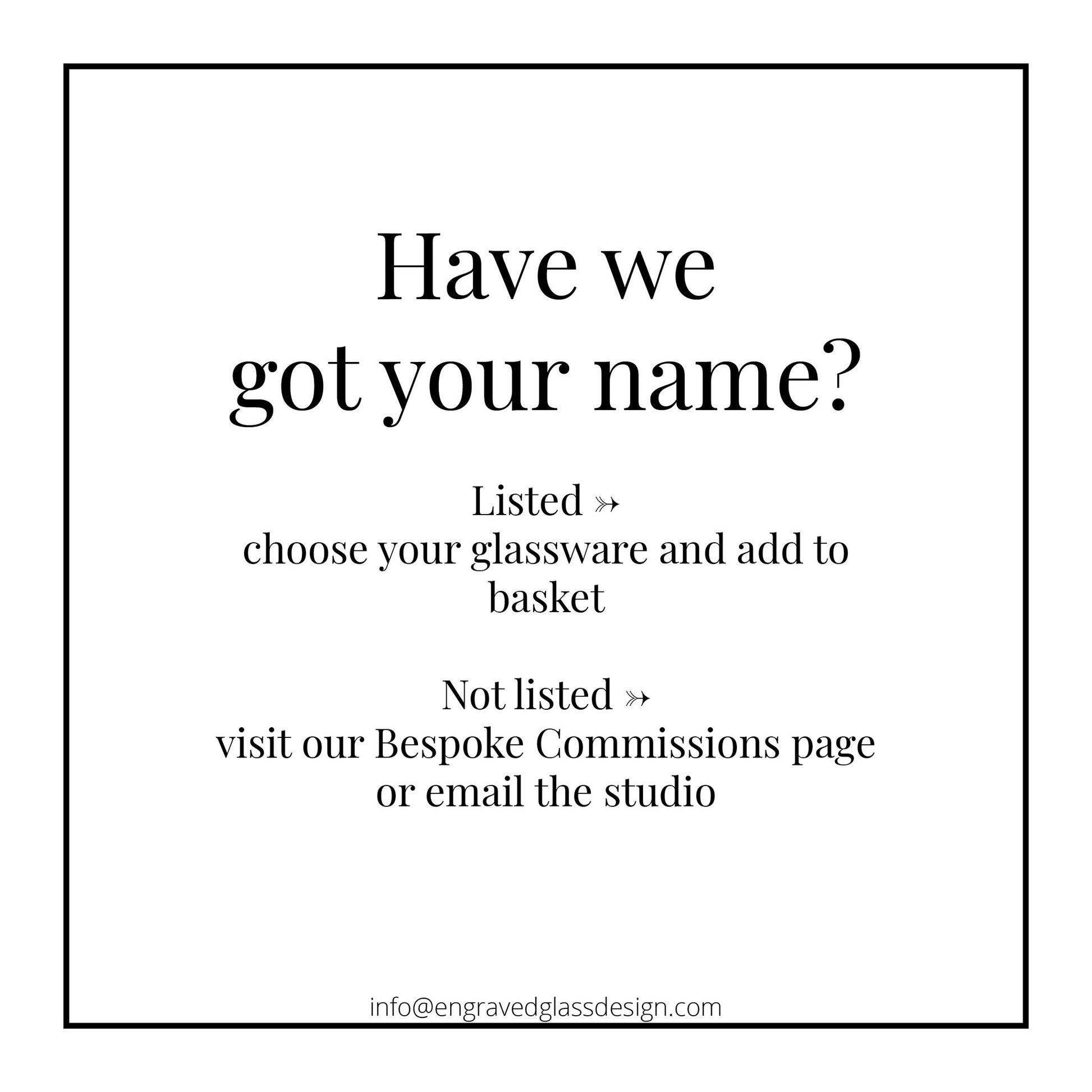 Have we got your name?

Listed ➳
choose your glassware and add to basket

Not listed ➳
visit our Bespoke Commissions page or email the studio

info@engravedglassdesign.com