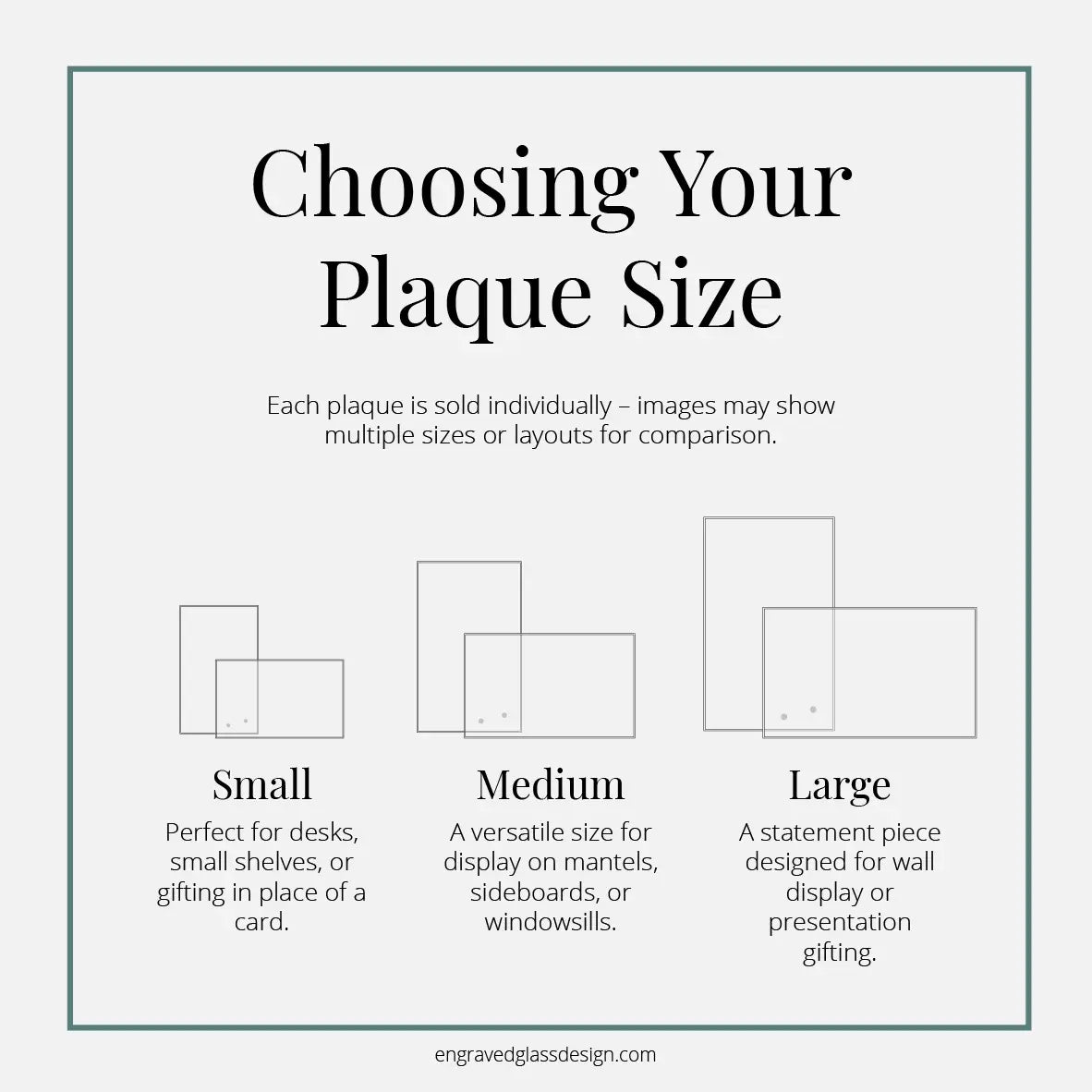 Choosing Your Plaque Size

Each plaque is sold individually – images may show multiple sizes or layouts for comparison.

Small
Perfect for desks, small shelves, or gifting in place of a card.

Medium
A versatile size for display on mantels, sideboards, or windowsills.

Large
A statement piece designed for wall display or presentation gifting.

engravedglassdesign.com